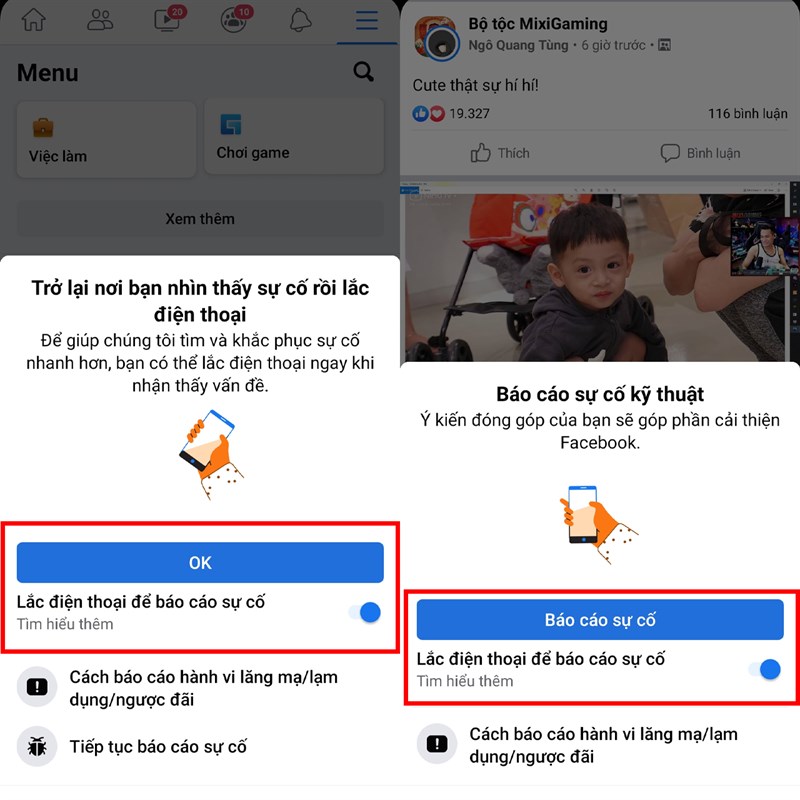 20 10

Menu

Việc làm

Chơi game

Xem thêm

Trở lại nơi bạn nhìn thấy sự cố rồi lắc điện thoại

Để giúp chúng tôi tìm và khắc phục sự cố nhanh hơn, bạn có thể lắc điện thoại ngay khi nhận thấy vấn đề.

OK

Lắc điện thoại để báo cáo sự cố

Tìm hiểu thêm

Cách báo cáo hành vi lăng mạ/lạm dụng/ngược đãi

Tiếp tục báo cáo sự cố

Bộ tộc MixiGaming

Ngô Quang Tùng • 6 giờ trước •

Cute thật sự hí hí!

19.327

116 bình luận

Thích

Bình luận

Báo cáo sự cố kỹ thuật

Ý kiến đóng góp của bạn sẽ góp phần cải thiện Facebook.

Báo cáo sự cố

Lắc điện thoại để báo cáo sự cố

Tìm hiểu thêm

Cách báo cáo hành vi lăng mạ/lạm dụng/ngược đãi